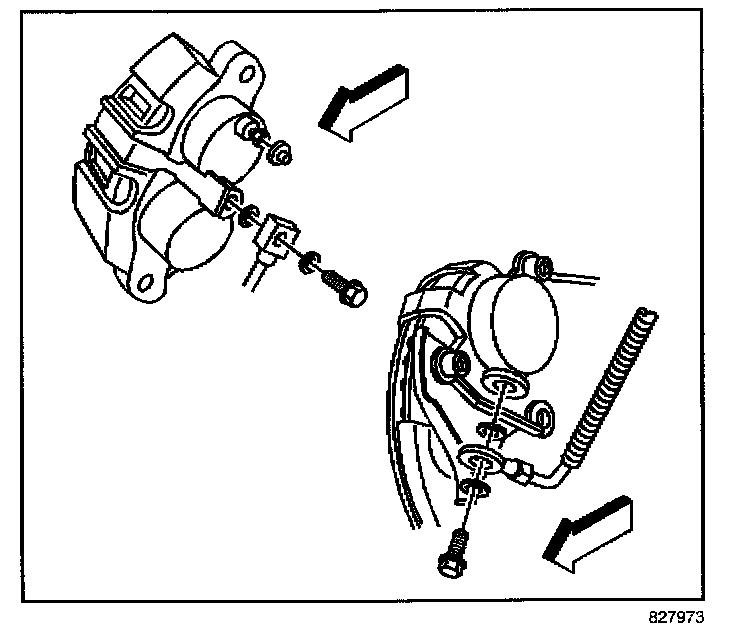 827973