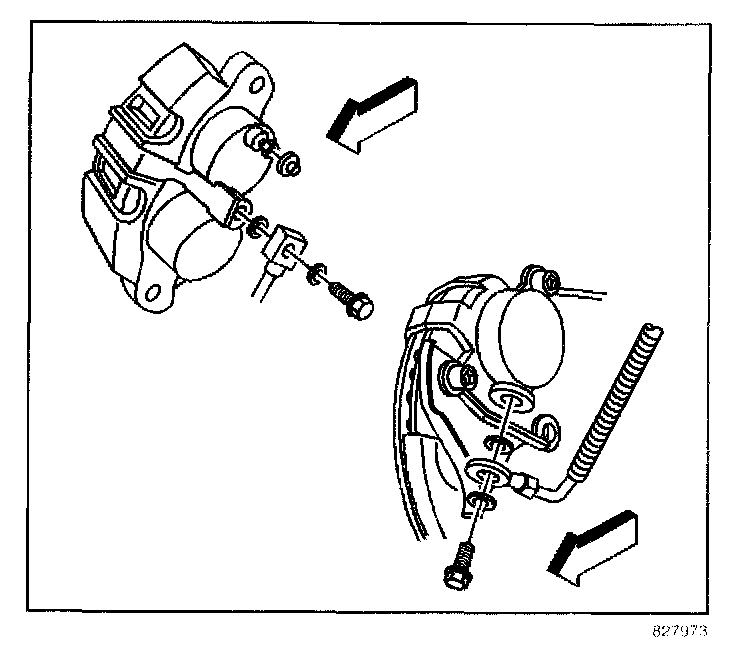 827973