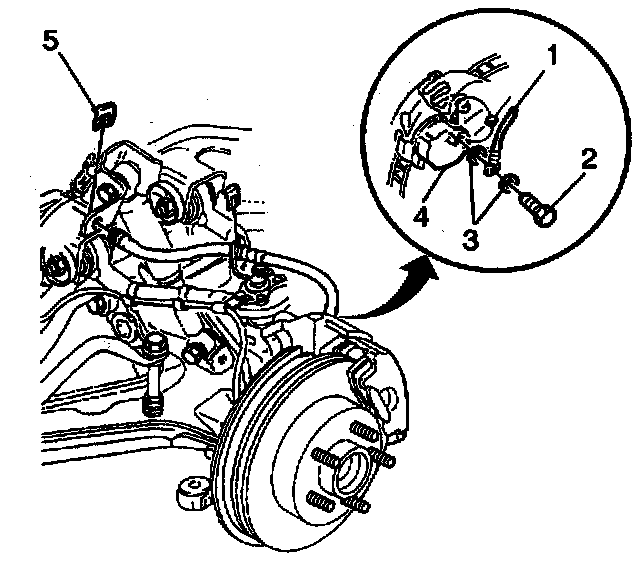 5
1
2
4
3