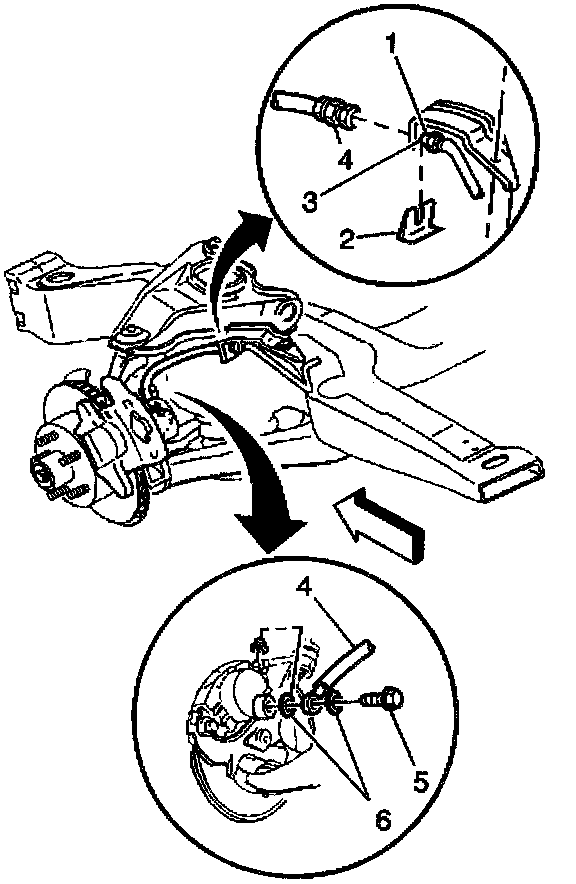 1
4
3
2
4
5
6