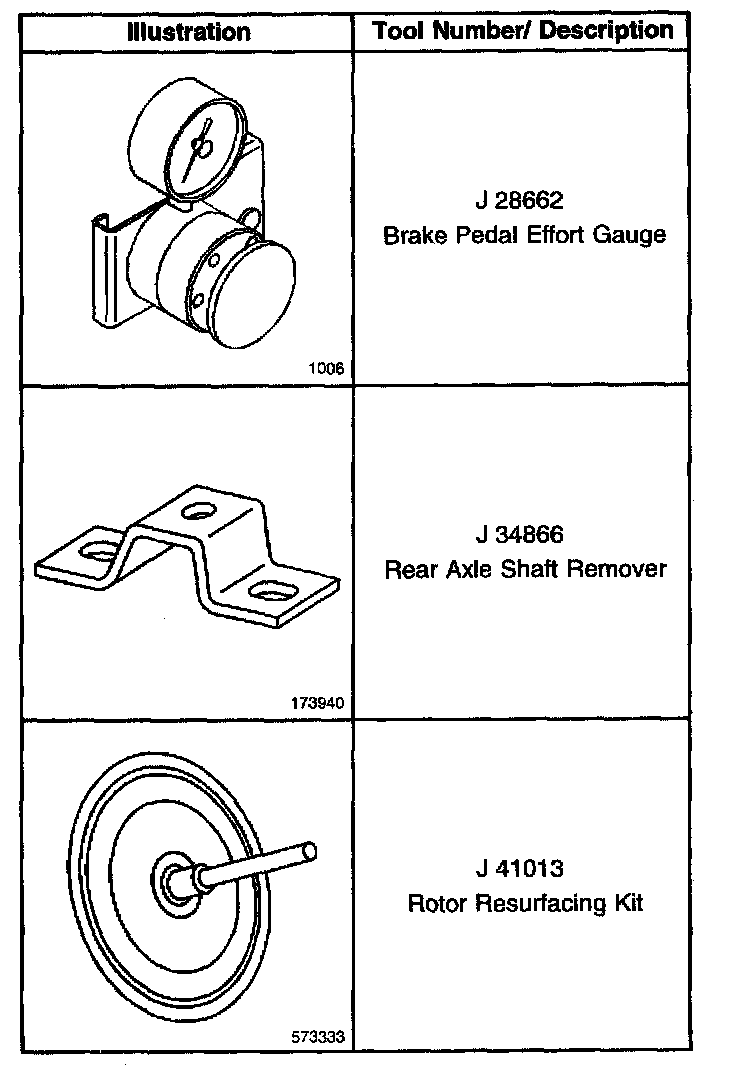 | Illustration | Tool Number/ Description |
|---|---|
| 1006 | J 28662 Brake Pedal Effort Gauge |
| 173940 | J 34866 Rear Axle Shaft Remover |
| 573333 | J 41013 Rotor Resurfacing Kit |