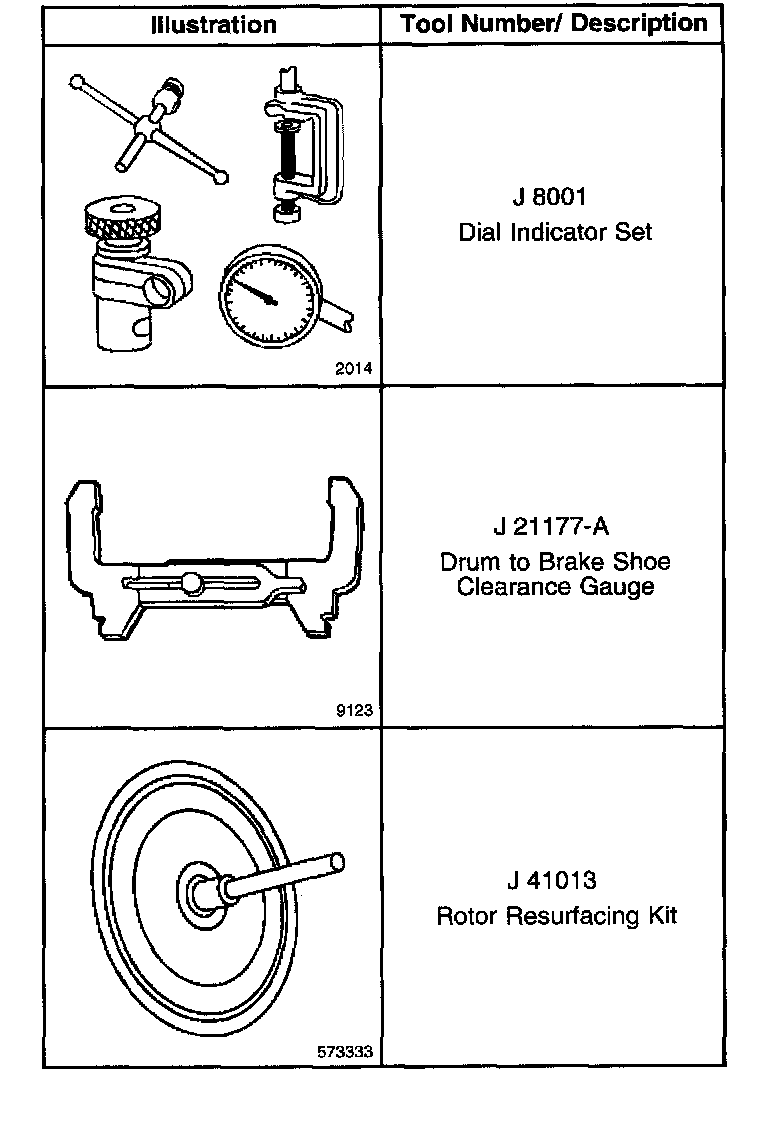 | Illustration | Tool Number/ Description |
|---|---|
| 2014 | J 8001 Dial Indicator Set |
| 9123 | J 21177-A Drum to Brake Shoe Clearance Gauge |
| 573333 | J 41013 Rotor Resurfacing Kit |