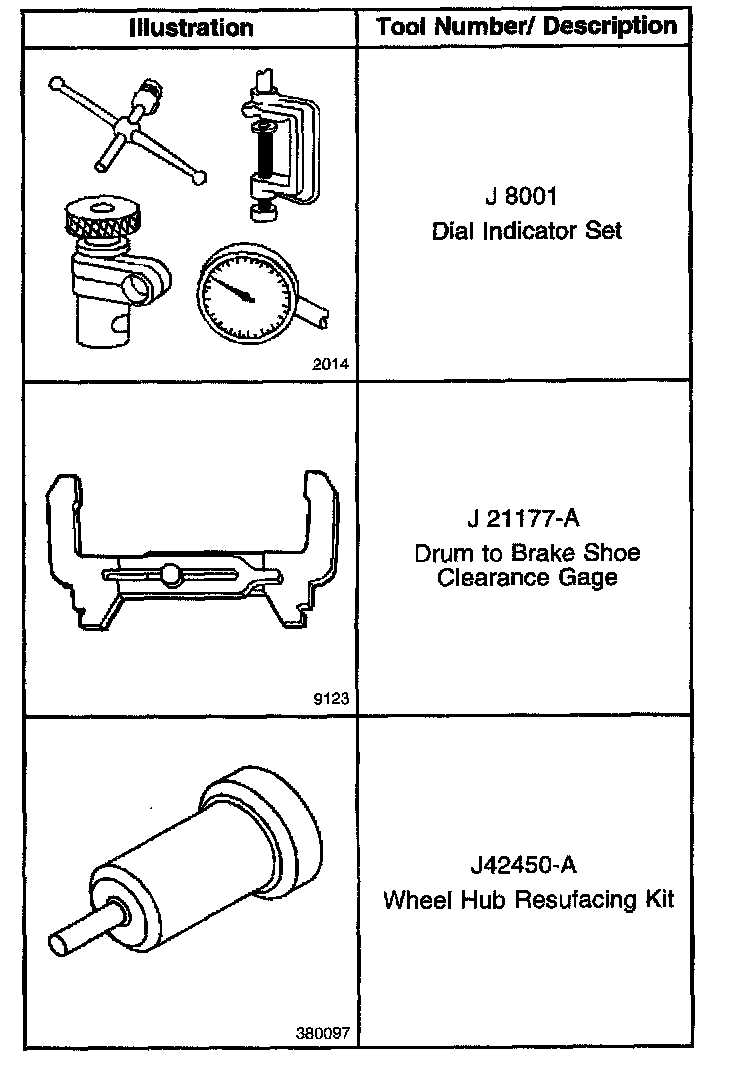 | Illustration | Tool Number/ Description |
|---|---|
| 2014 | J 8001 Dial Indicator Set |
| 9123 | J 21177-A Drum to Brake Shoe Clearance Gage |
| 380097 | J42450-A Wheel Hub Resufacing Kit |