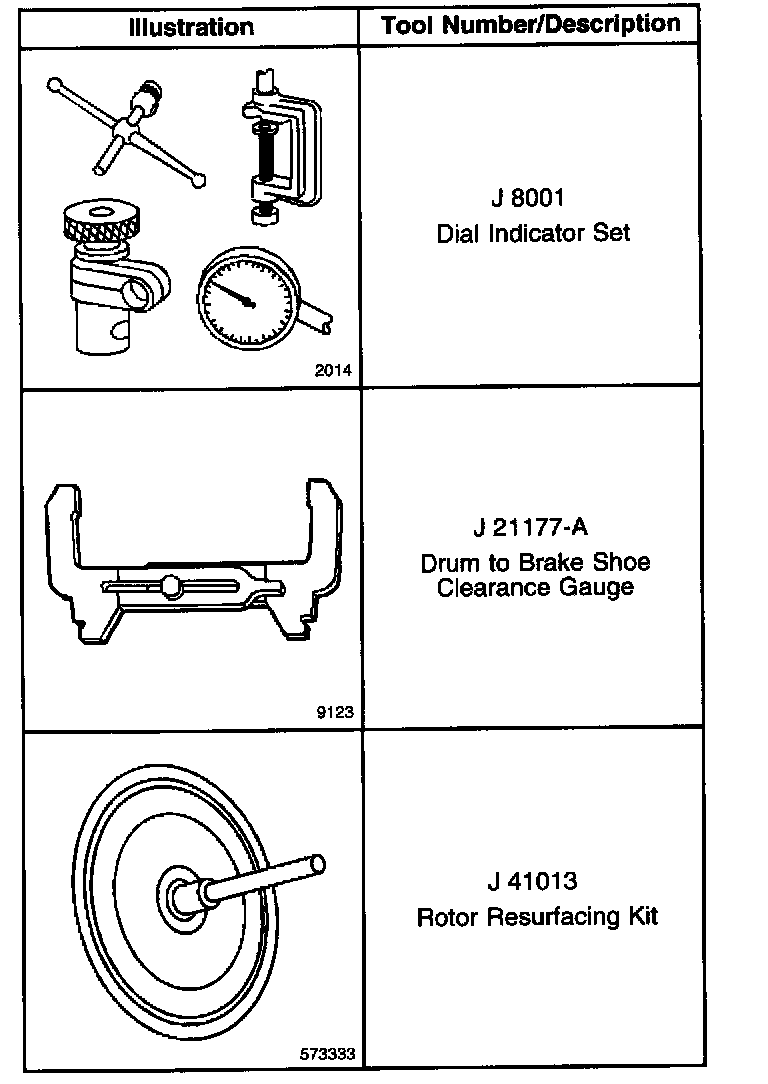 | Illustration | Tool Number/Description |
|---|---|
| 2014 | J 8001 Dial Indicator Set |
| 9123 | J 21177-A Drum to Brake Shoe Clearance Gauge |
| 573333 | J 41013 Rotor Resurfacing Kit |