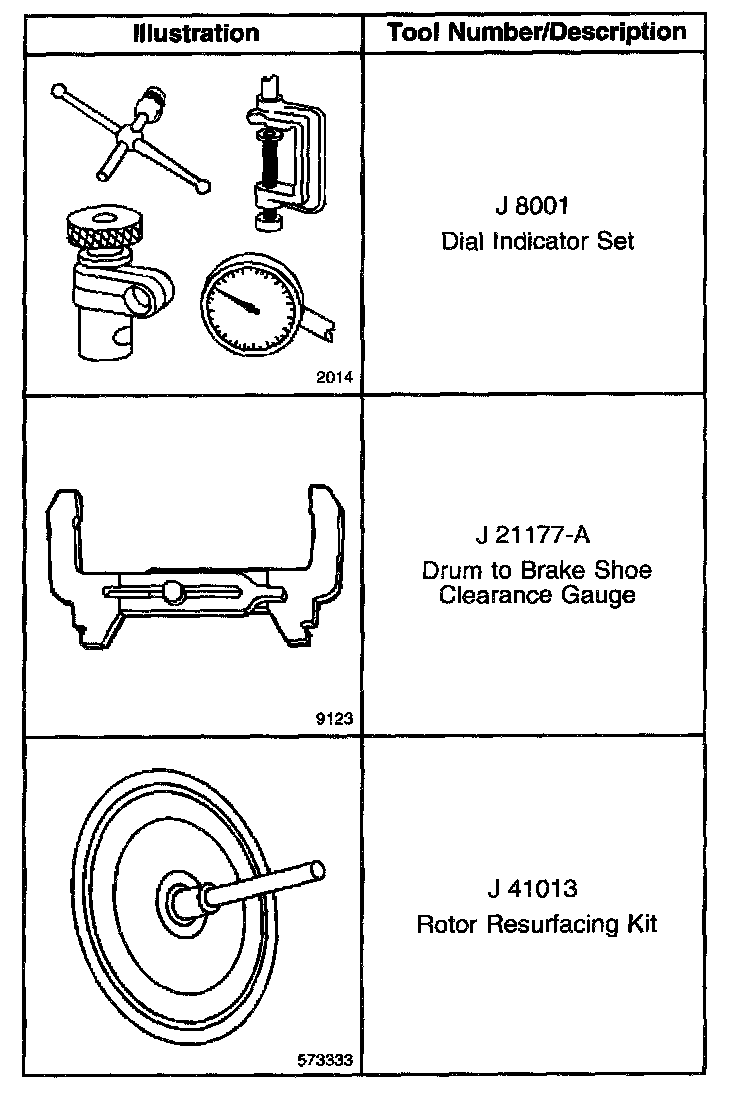 | Illustration | Tool Number/Description |
|---|---|
| 2014 | J 8001 Dial Indicator Set |
| 9123 | J 21177-A Drum to Brake Shoe Clearance Gauge |
| 573333 | J 41013 Rotor Resurfacing Kit |