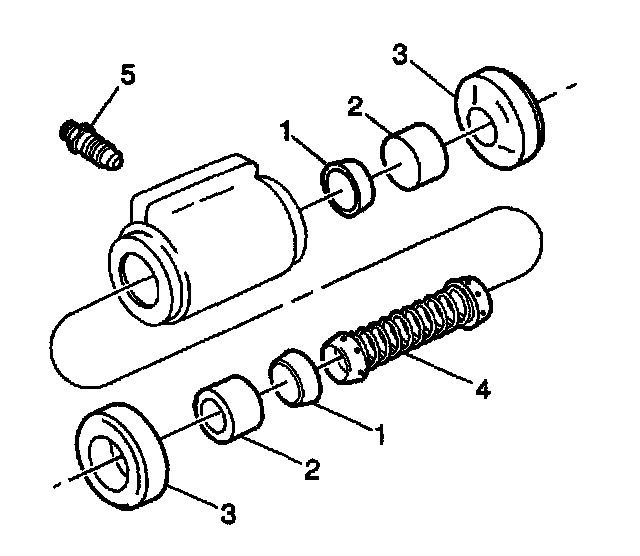 5
3
2
1
4
1
2
3