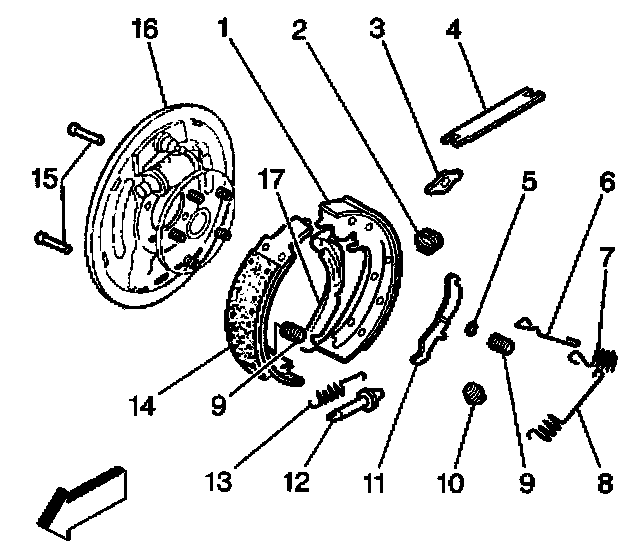 16
1
2
3
4
15
17
5
6
7
14
9
13
12
11
10
9
8