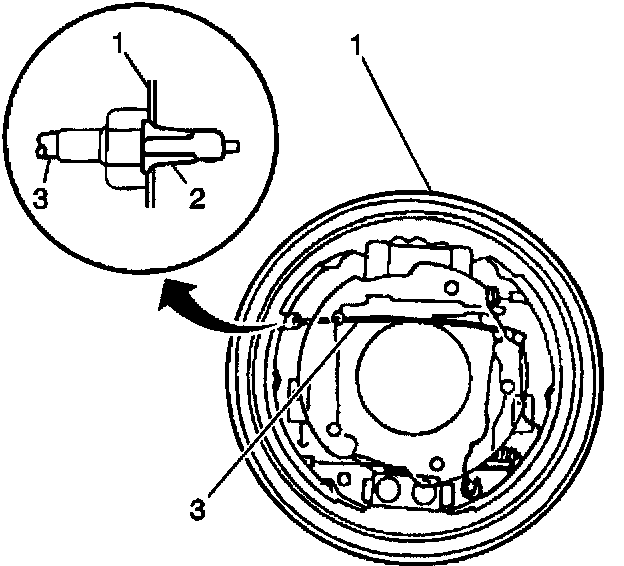 1
3
2
1
3