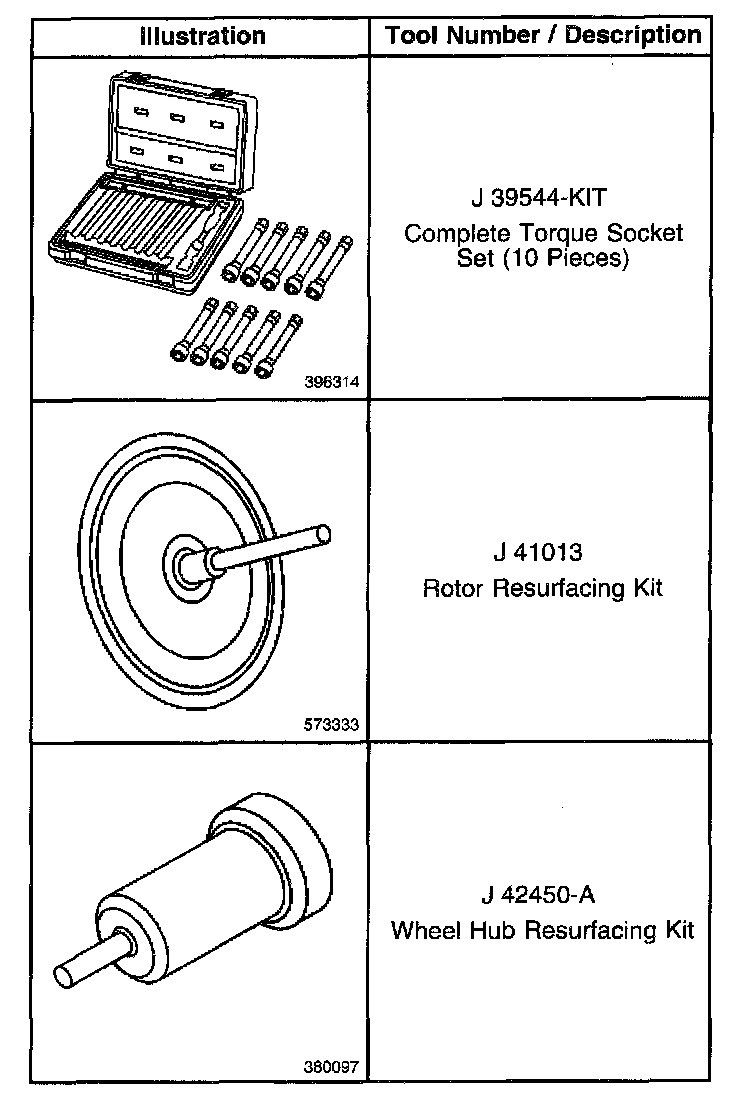 | Illustration | Tool Number / Description |
|---|---|
| 396314 | J 39544-KIT Complete Torque Socket Set (10 Pieces) |
| 573333 | J 41013 Rotor Resurfacing Kit |
| 380097 | J 42450-A Wheel Hub Resurfacing Kit |