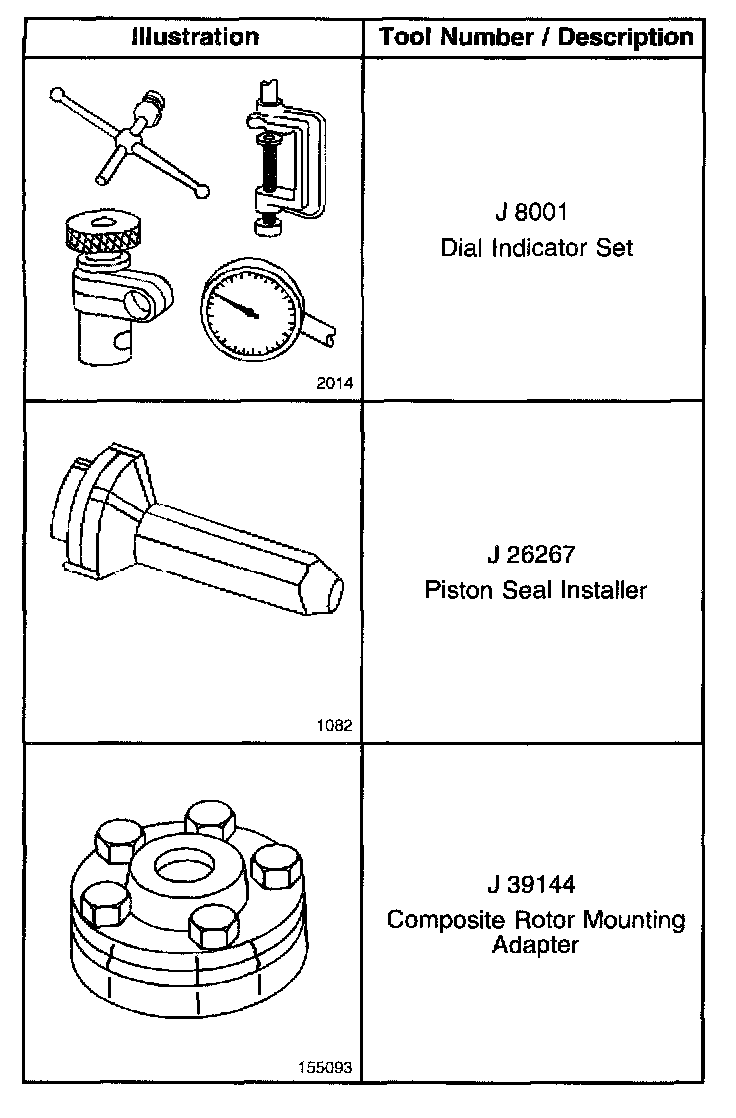 | Illustration | Tool Number / Description |
|---|---|
| 2014 | J 8001 Dial Indicator Set |
| 1082 | J 26267 Piston Seal Installer |
| 155093 | J 39144 Composite Rotor Mounting Adapter |