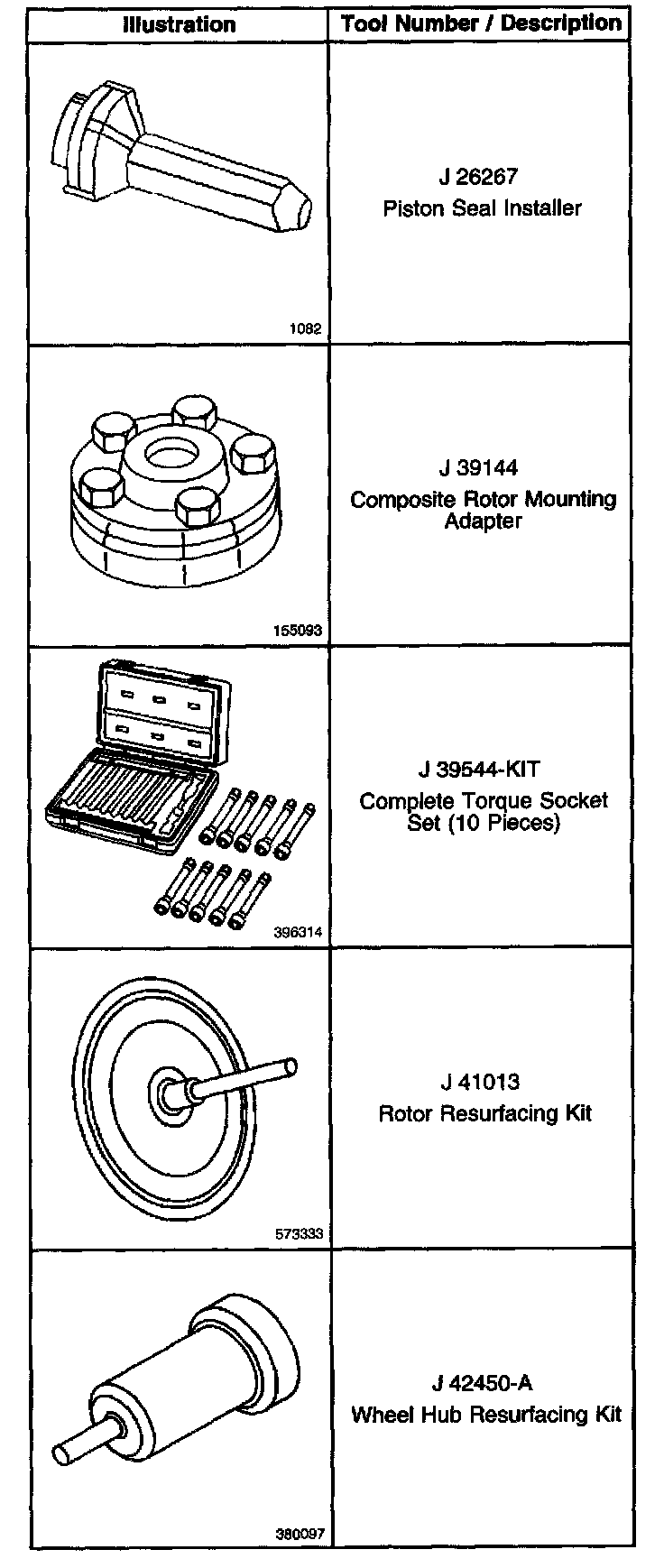 | Illustration | Tool Number / Description |
|---|---|
| 1082 | J 26267 Piston Seal Installer |
| 155093 | J 39144 Composite Rotor Mounting Adapter |
| 396314 | J 39544-KIT Complete Torque Socket Set (10 Pieces) |
| 573333 | J 41013 Rotor Resurfacing Kit |
| 380097 | J 42450-A Wheel Hub Resurfacing Kit |