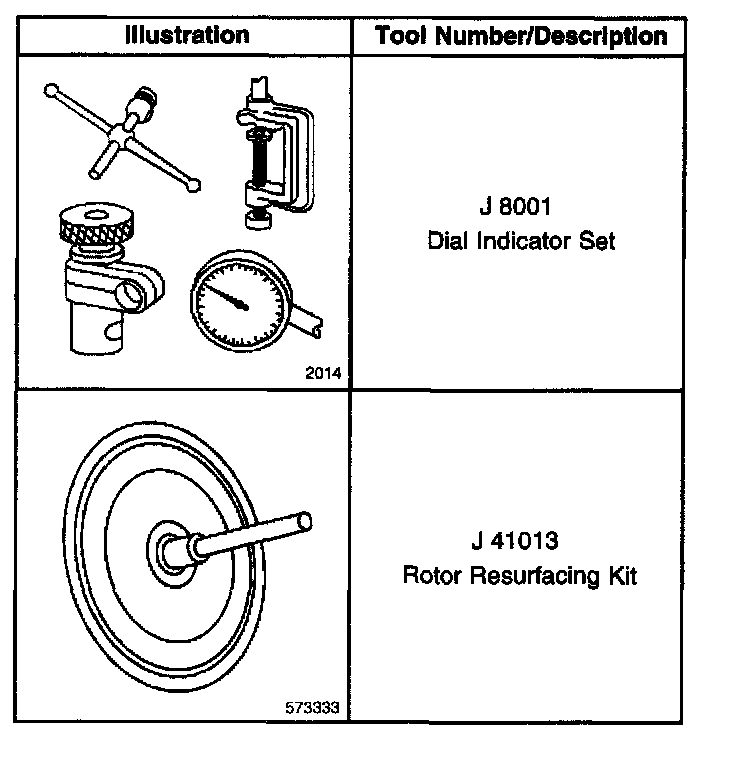 | Illustration | Tool Number/Description |
|---|---|
| 2014 | J 8001 Dial Indicator Set |
| 573333 | J 41013 Rotor Resurfacing Kit |