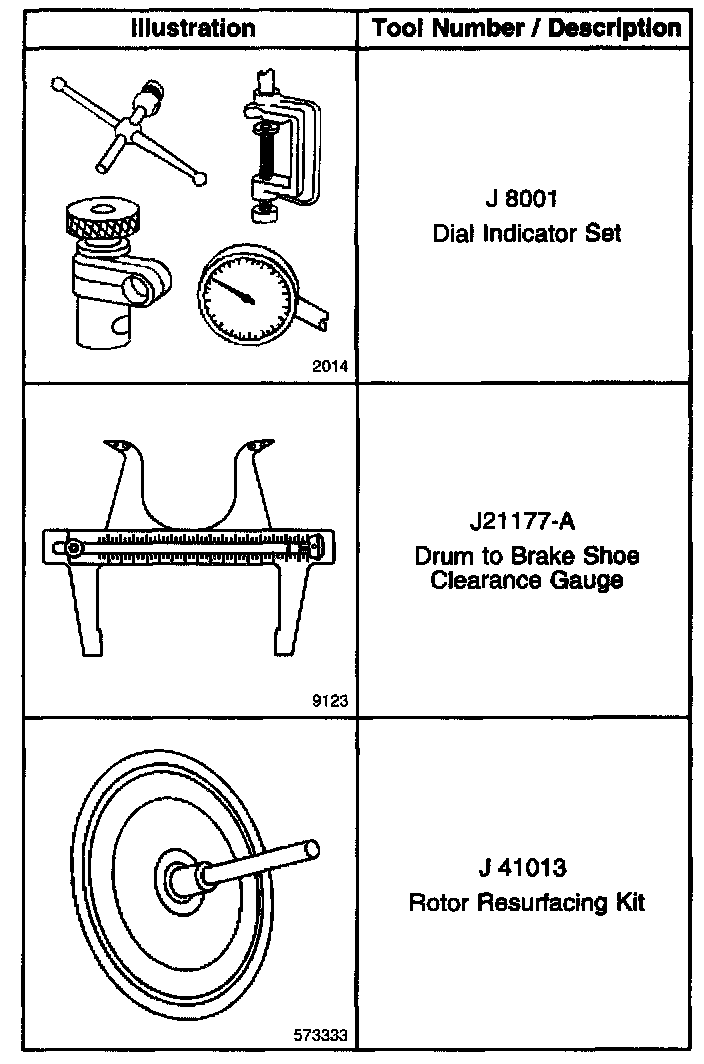 | Illustration | Tool Number / Description |
|---|---|
| 2014 | J 8001 Dial Indicator Set |
| 9123 | J21177-A Drum to Brake Shoe Clearance Gauge |
| 573333 | J 41013 Rotor Resurfacing Kit |