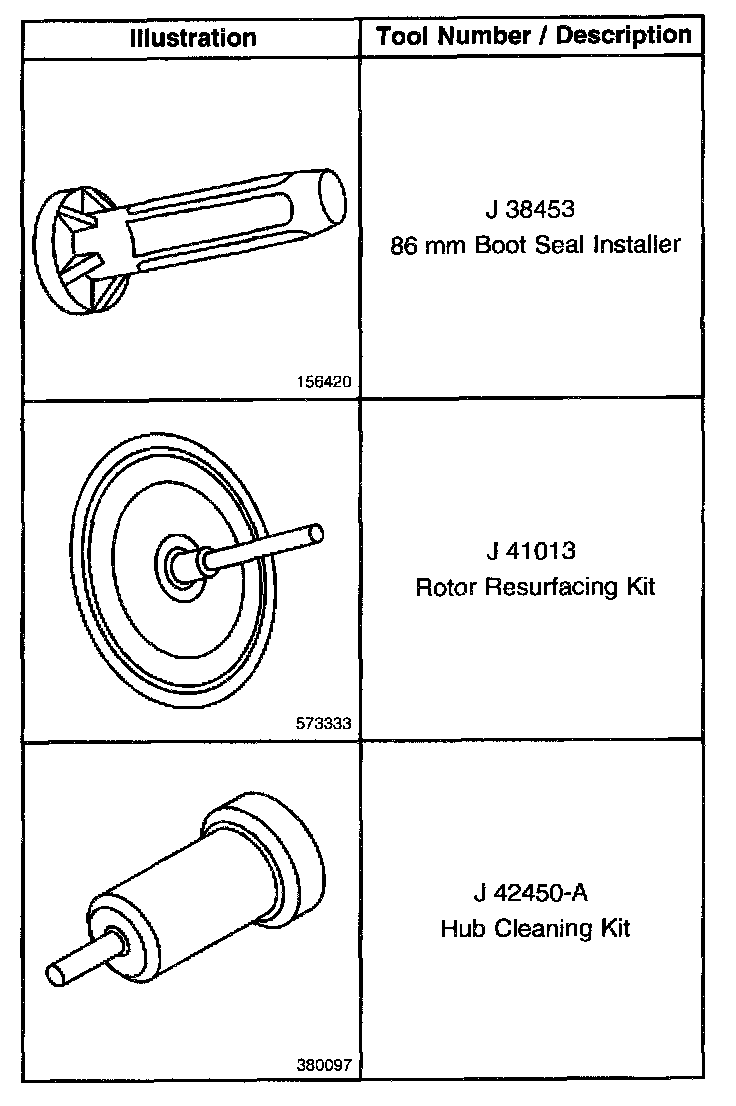 | Illustration | Tool Number / Description |
|---|---|
| 156420 | J 38453 86 mm Boot Seal Installer |
| 573333 | J 41013 Rotor Resurfacing Kit |
| 380097 | J 42450-A Hub Cleaning Kit |