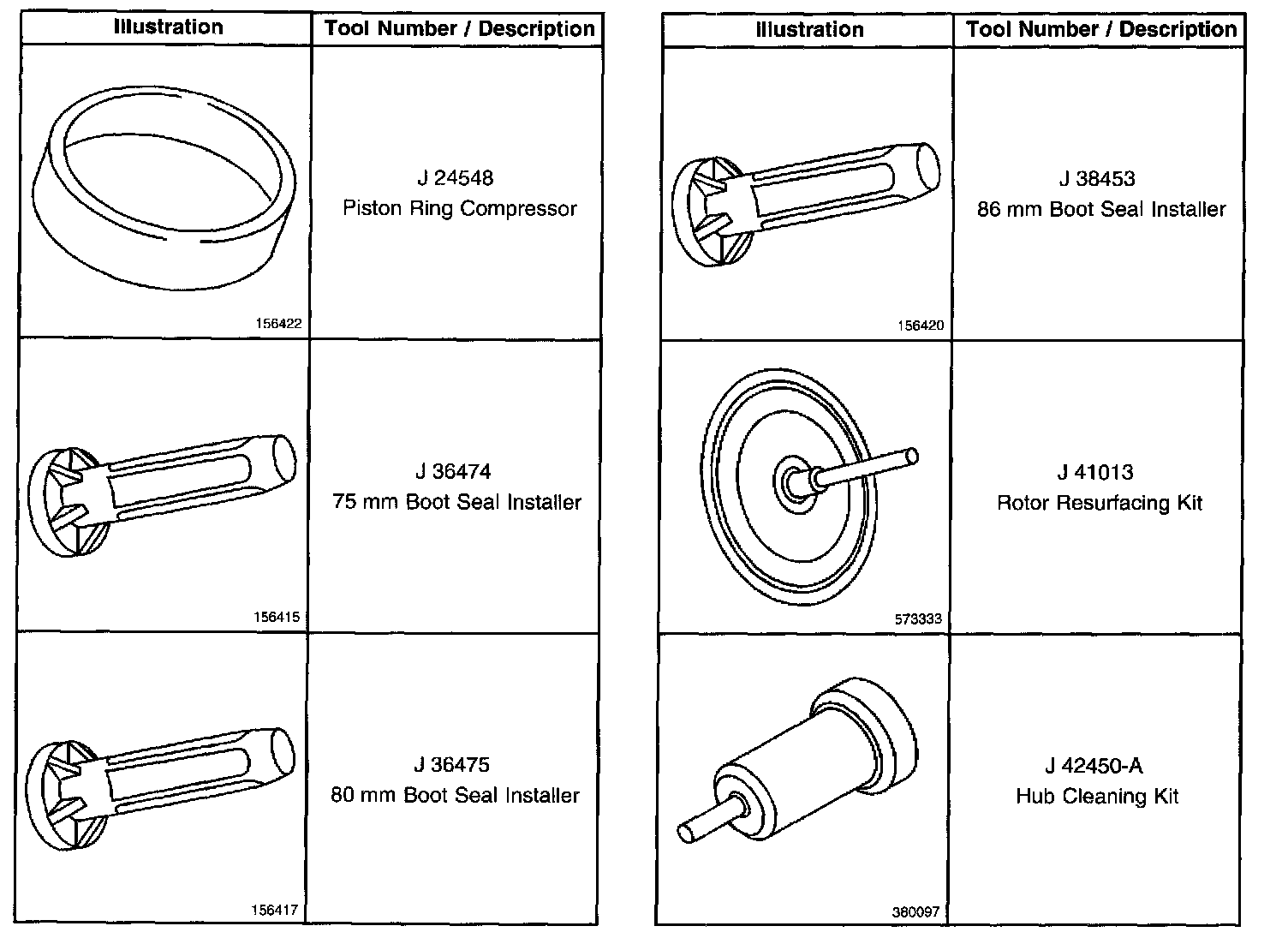 | Illustration | Tool Number / Description |
|---|---|
| 156422 | J 24548 Piston Ring Compressor |
| 156415 | J 36474 75 mm Boot Seal Installer |
| 156417 | J 36475 80 mm Boot Seal Installer |

| Illustration | Tool Number / Description |
|---|---|
| 156420 | J 38453 86 mm Boot Seal Installer |
| 573333 | J 41013 Rotor Resurfacing Kit |
| 380097 | J 42450-A Hub Cleaning Kit |