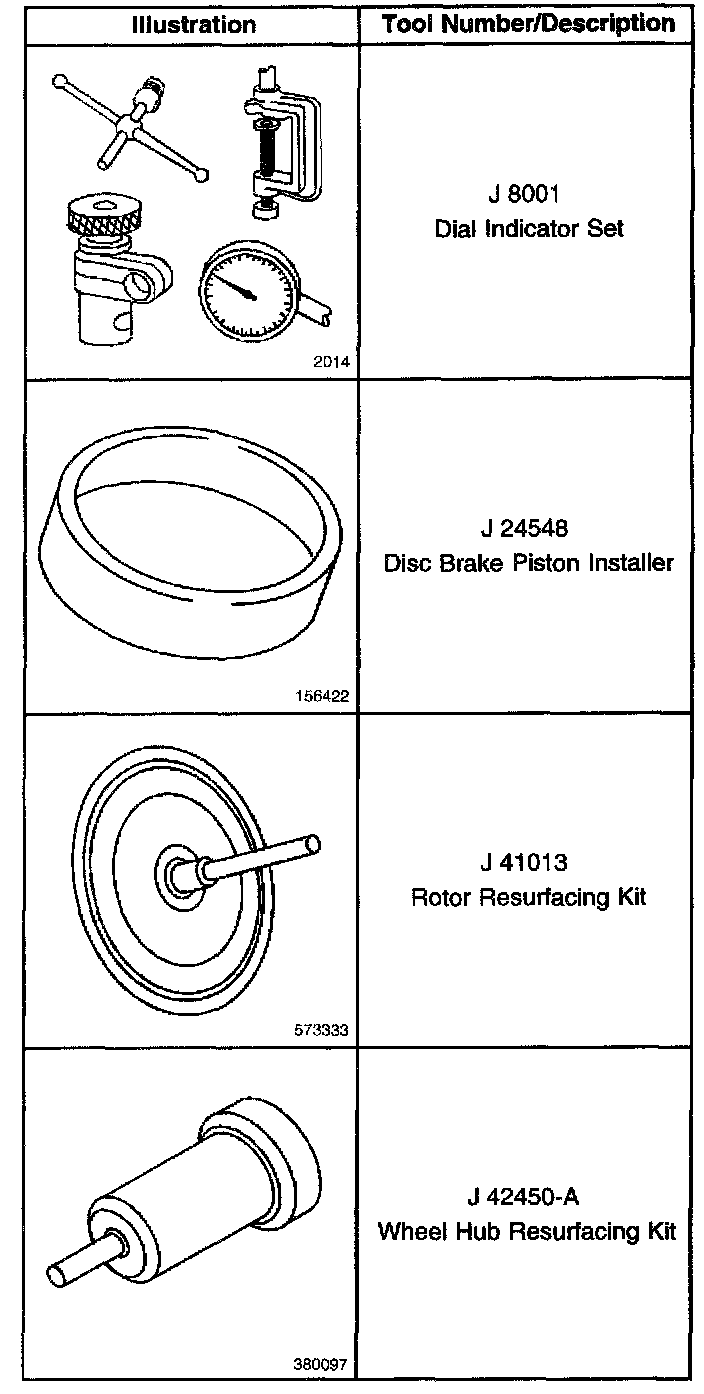 | Illustration | Tool Number/Description |
|---|---|
| 2014 | J 8001 Dial Indicator Set |
| 156422 | J 24548 Disc Brake Piston Installer |
| 573333 | J 41013 Rotor Resurfacing Kit |
| 380097 | J 42450-A Wheel Hub Resurfacing Kit |