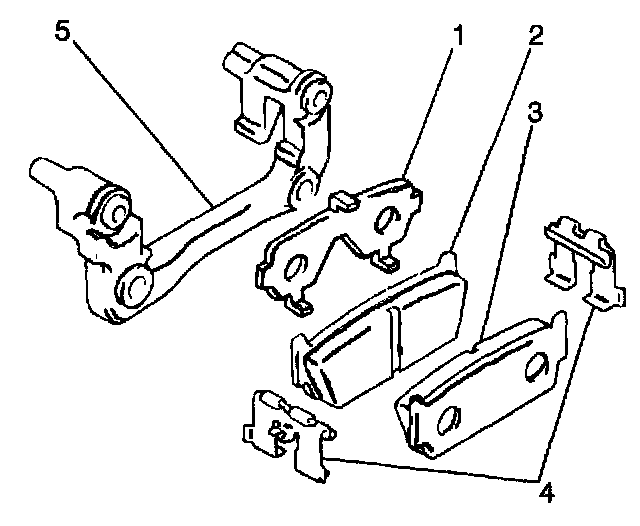 5
1
2
3
4