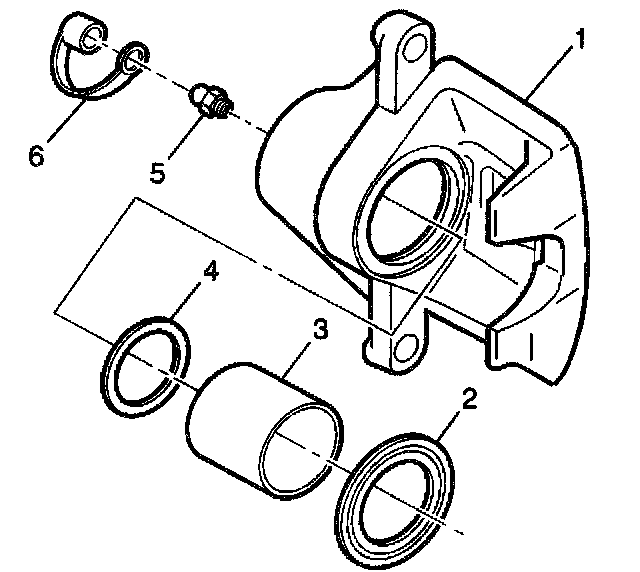 1
6
5
4
3
2