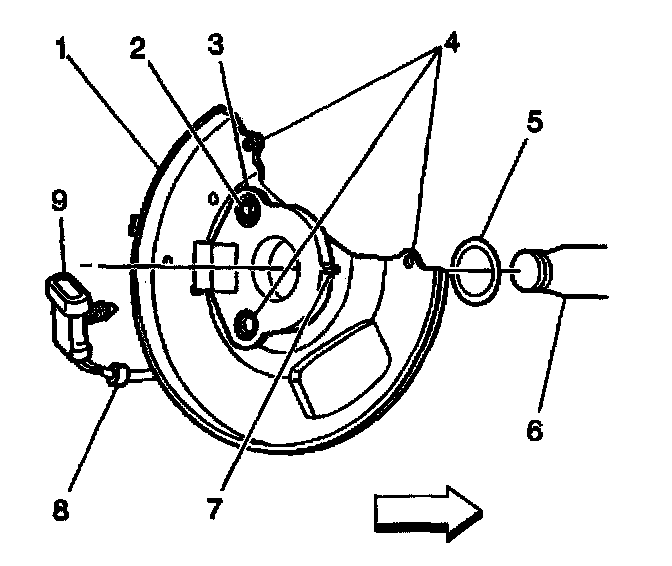 1
2
3
4
5
9
6
8
7