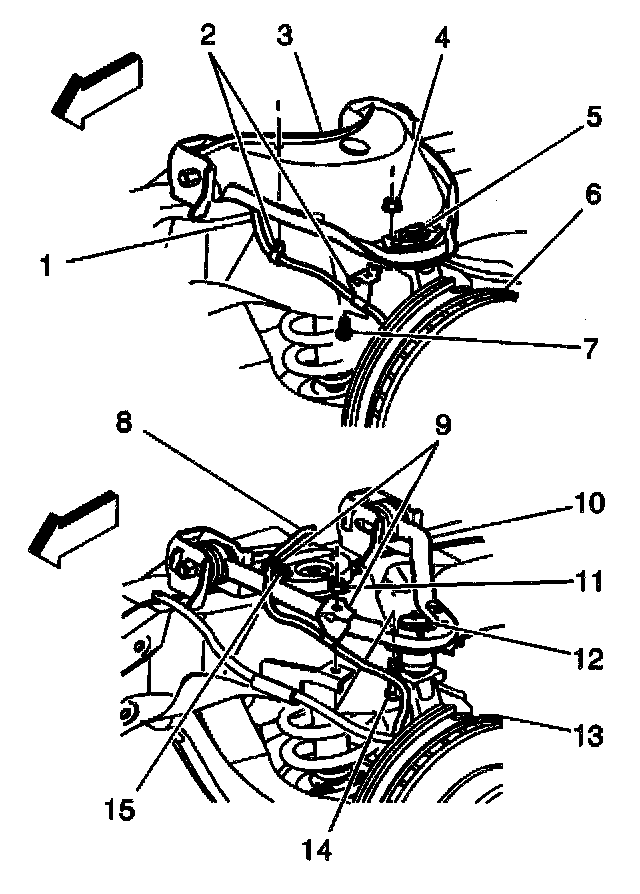 2
3
4
5
6
1
7
8
9
10
11
12
13
15
14