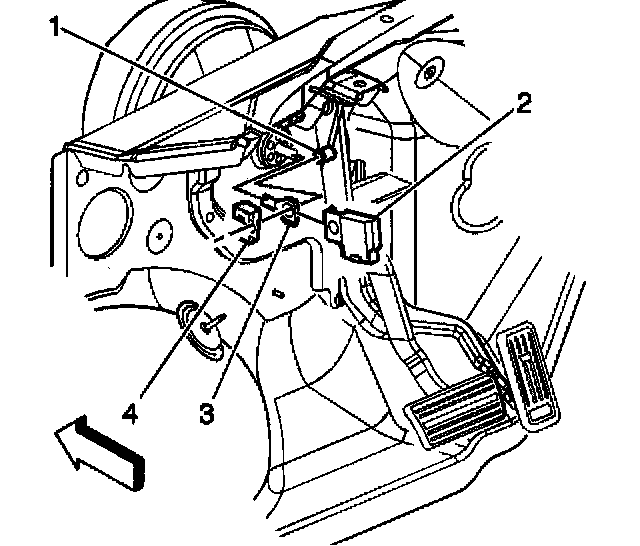 1
2
4
3