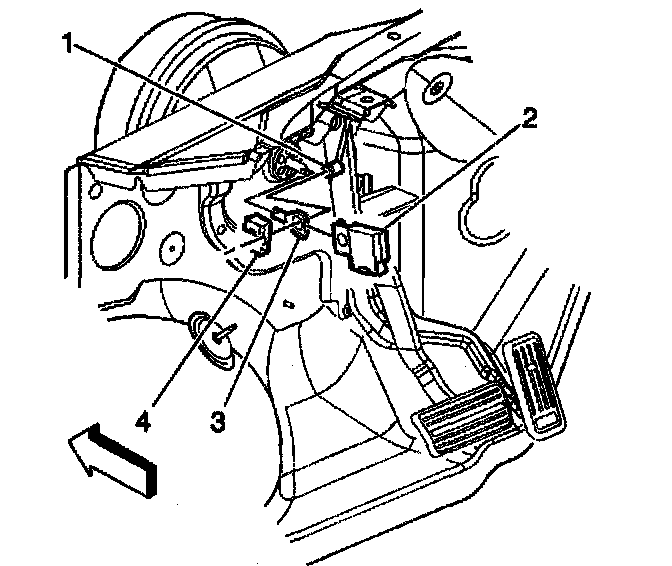 1
2
4
3