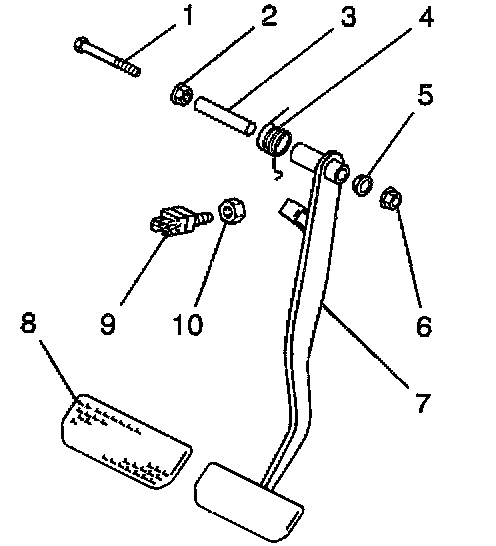 1
2
3
4
5
9
10
6
8
7