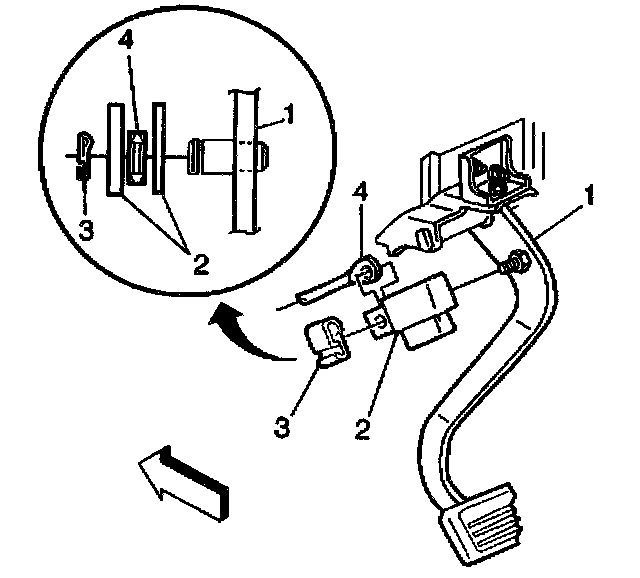 4
1
3
2
4
1
3
2