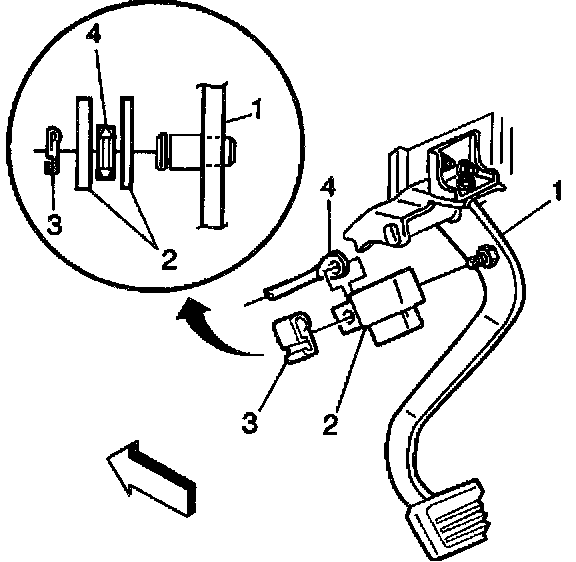 4
1
3
2
4
1
3
2