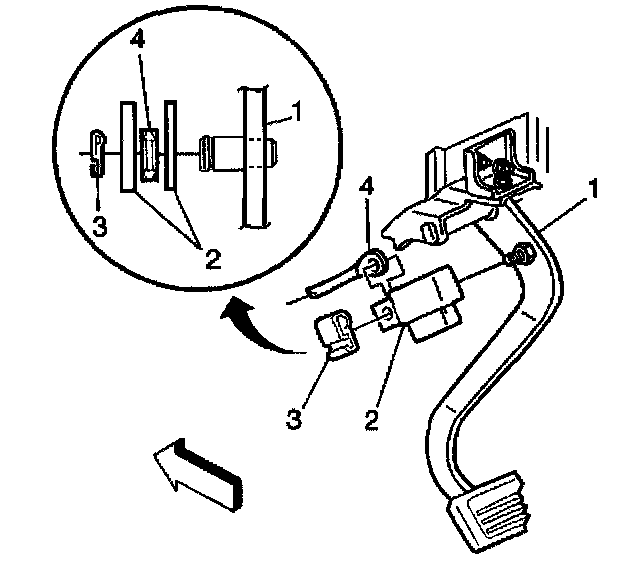 4
1
3
2
4
1
3
2