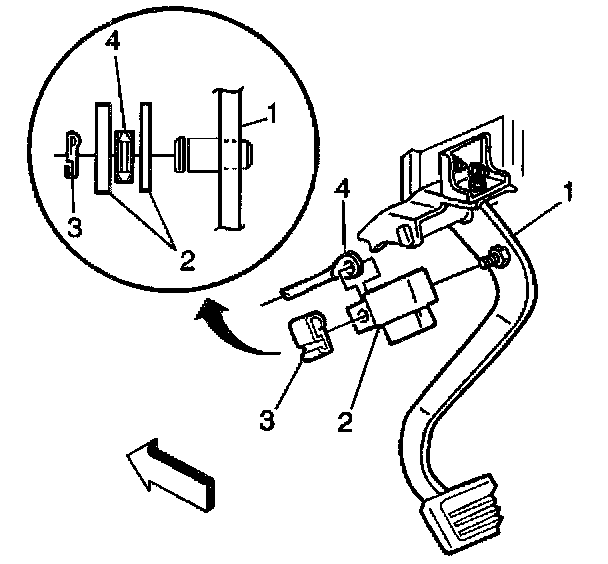 4
1
3
2
4
1
3
2