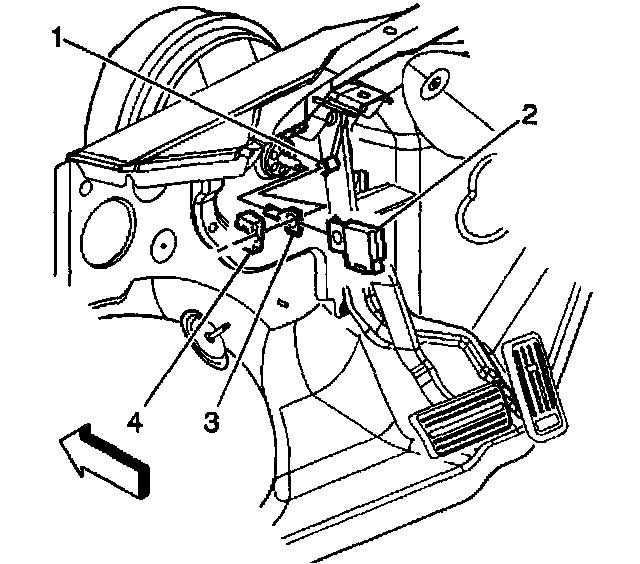 1
2
4
3