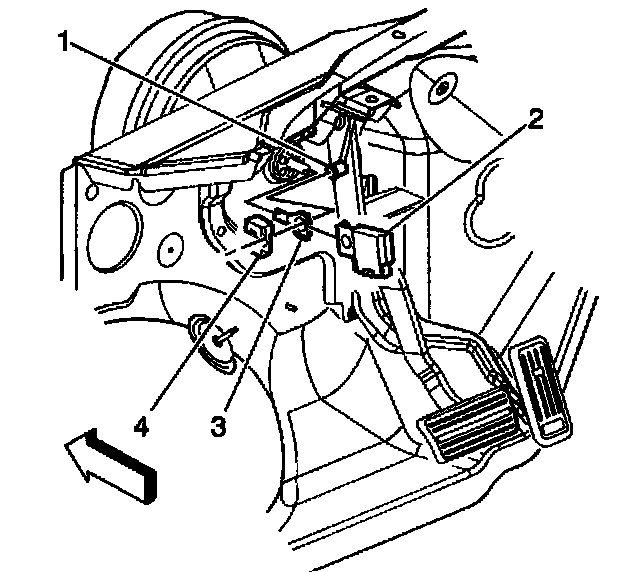 1
2
4
3