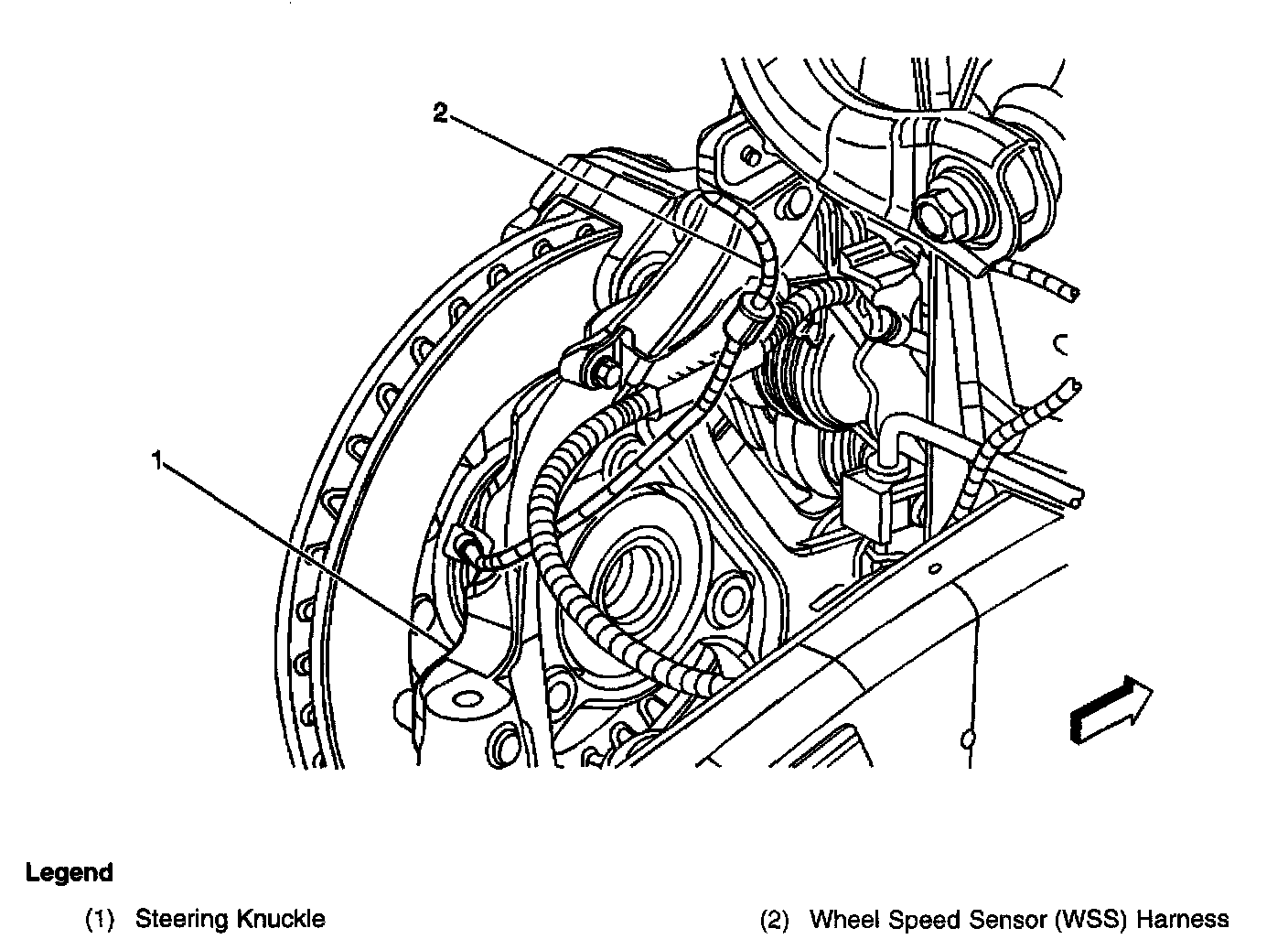 2

1

Legend

(1) Steering Knuckle

(2) Wheel Speed Sensor (WSS) Harness