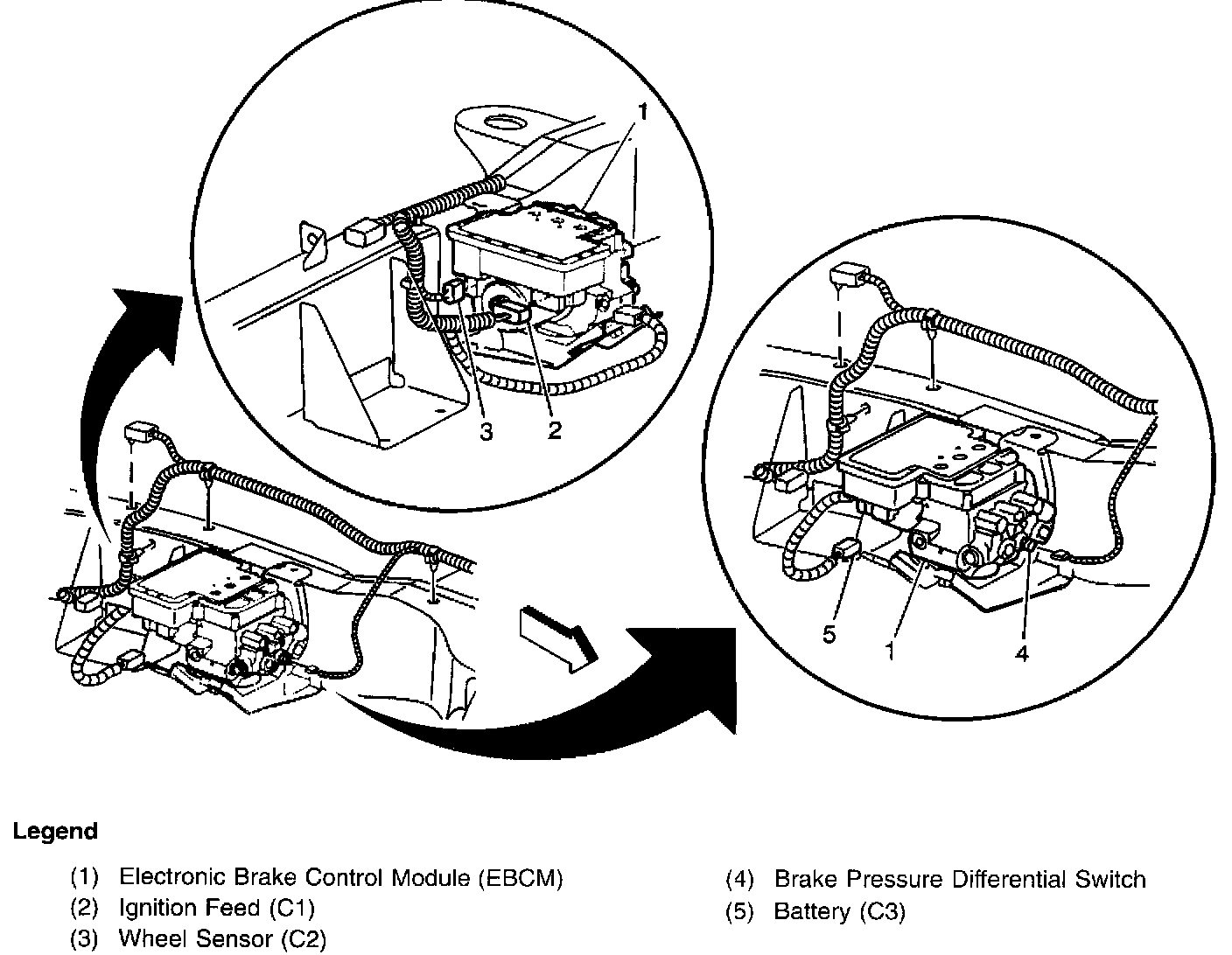 1

3 2

5 1 4

Legend

(1) Electronic Brake Control Module (EBCM)
(2) Ignition Feed (C1)
(3) Wheel Sensor (C2)
(4) Brake Pressure Differential Switch
(5) Battery (C3)