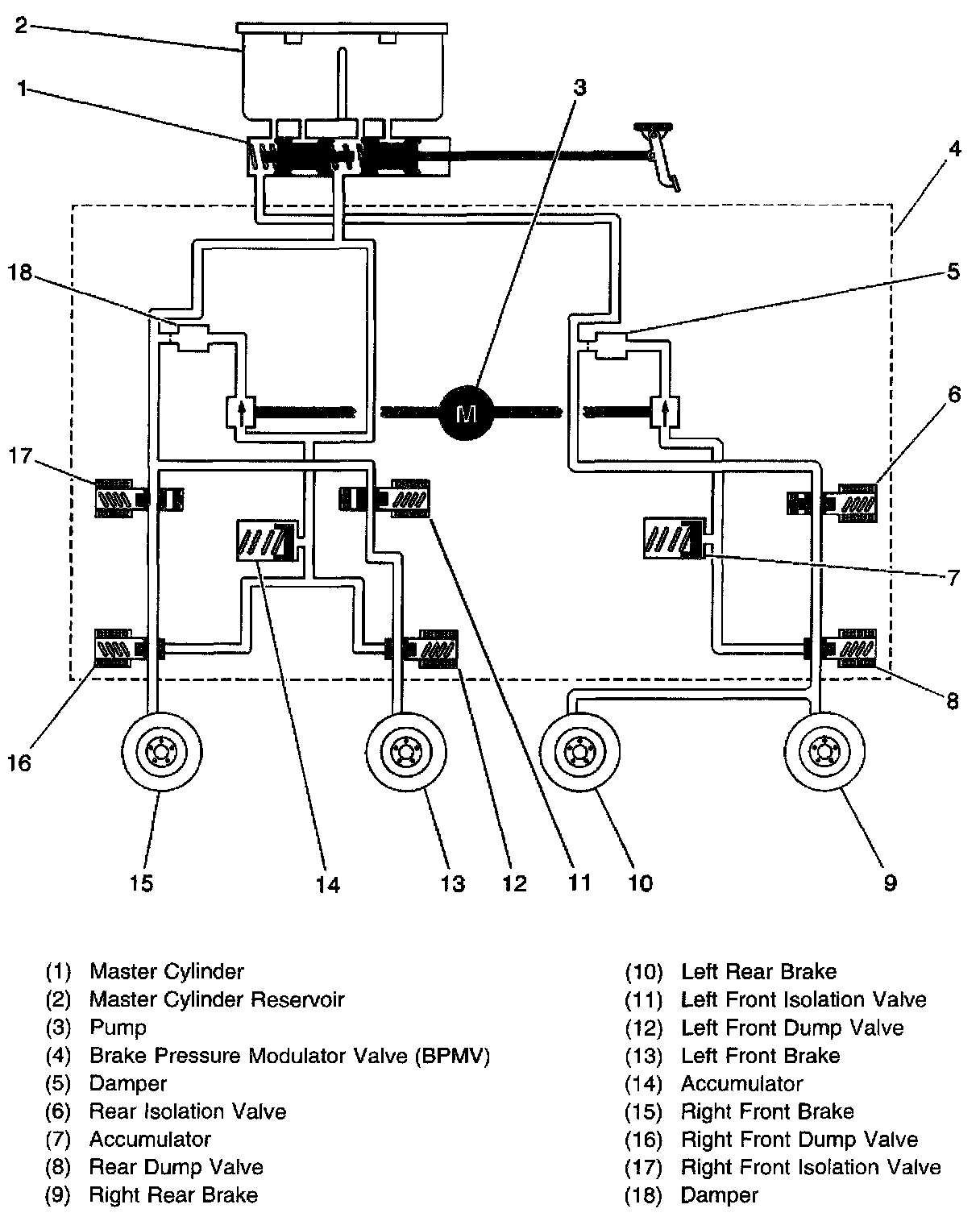 2
1
3
4
18
5
M
6
17
7
8
16
15
14
13
12
11
10
9

(1) Master Cylinder
(2) Master Cylinder Reservoir
(3) Pump
(4) Brake Pressure Modulator Valve (BPMV)
(5) Damper
(6) Rear Isolation Valve
(7) Accumulator
(8) Rear Dump Valve
(9) Right Rear Brake

(10) Left Rear Brake
(11) Left Front Isolation Valve
(12) Left Front Dump Valve
(13) Left Front Brake
(14) Accumulator
(15) Right Front Brake
(16) Right Front Dump Valve
(17) Right Front Isolation Valve
(18) Damper