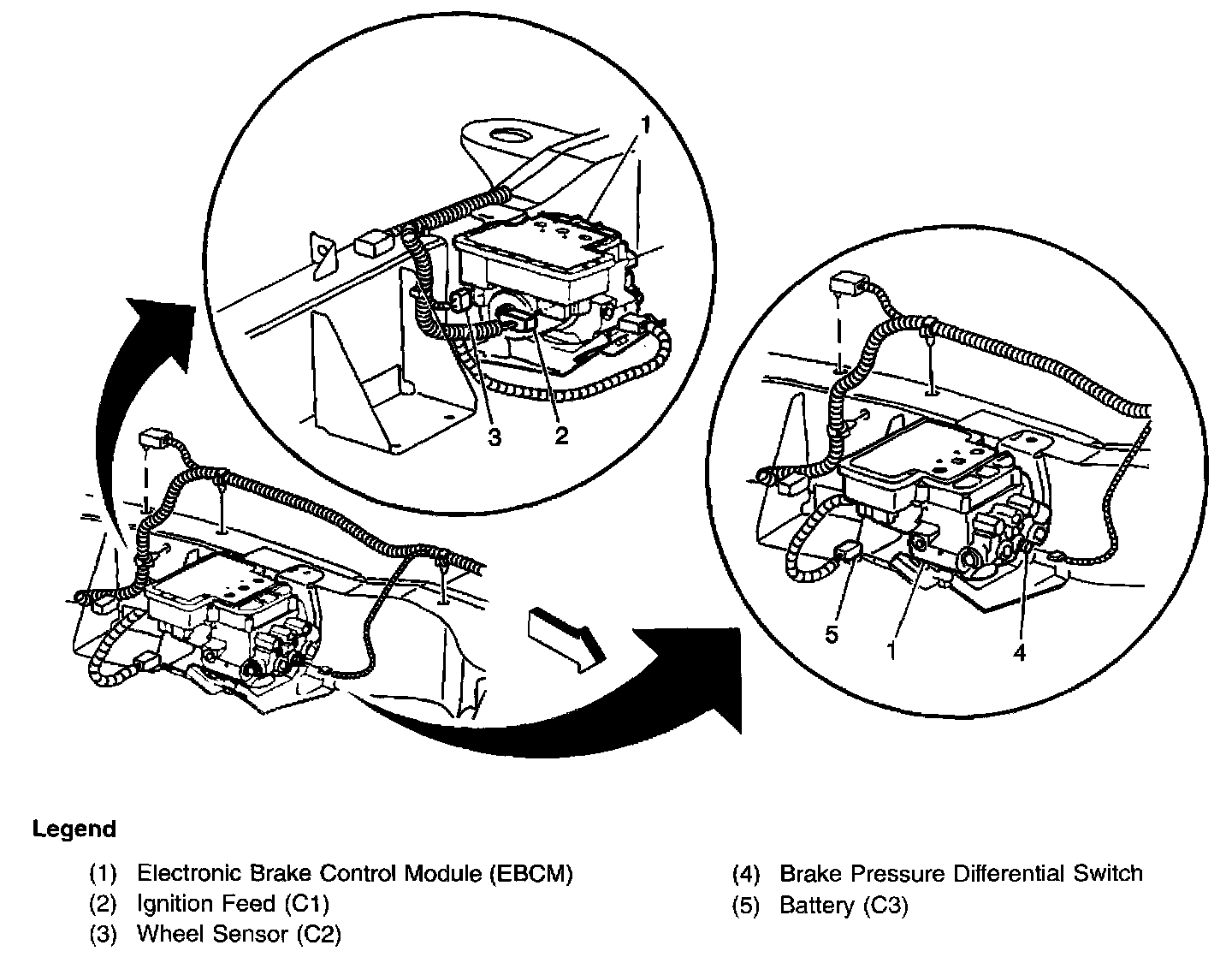 1

3 2

5 1 4

Legend

(1) Electronic Brake Control Module (EBCM)
(2) Ignition Feed (C1)
(3) Wheel Sensor (C2)

(4) Brake Pressure Differential Switch
(5) Battery (C3)