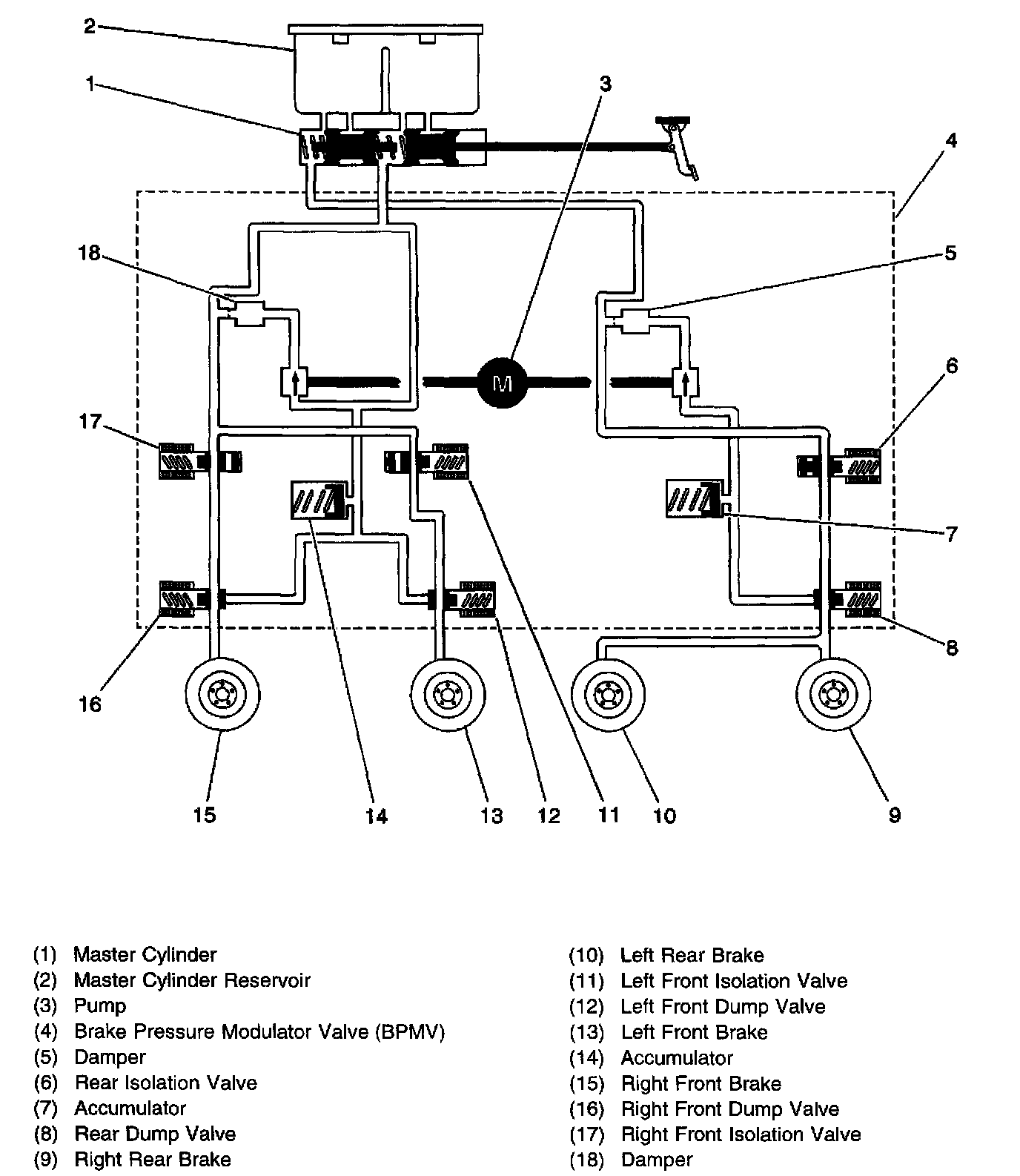 2
1
3
4
18
5
M
6
17
7
8
16
15
14
13
12
11
10
9

(1) Master Cylinder
(2) Master Cylinder Reservoir
(3) Pump
(4) Brake Pressure Modulator Valve (BPMV)
(5) Damper
(6) Rear Isolation Valve
(7) Accumulator
(8) Rear Dump Valve
(9) Right Rear Brake

(10) Left Rear Brake
(11) Left Front Isolation Valve
(12) Left Front Dump Valve
(13) Left Front Brake
(14) Accumulator
(15) Right Front Brake
(16) Right Front Dump Valve
(17) Right Front Isolation Valve
(18) Damper