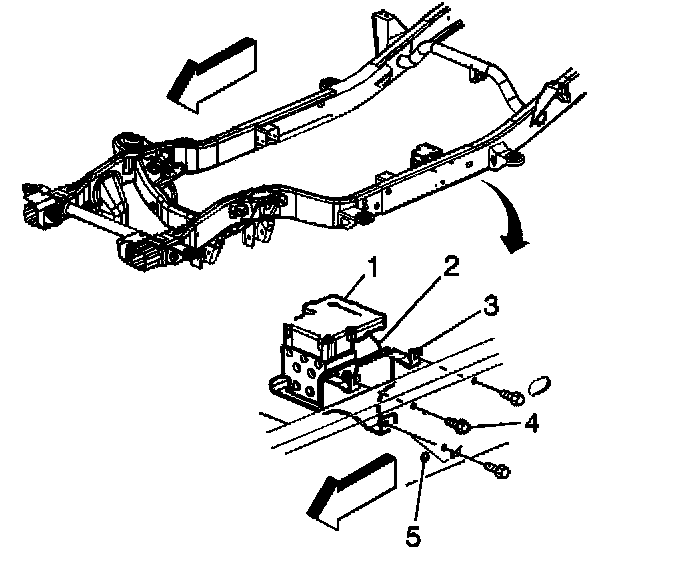 1
2
3
4
5