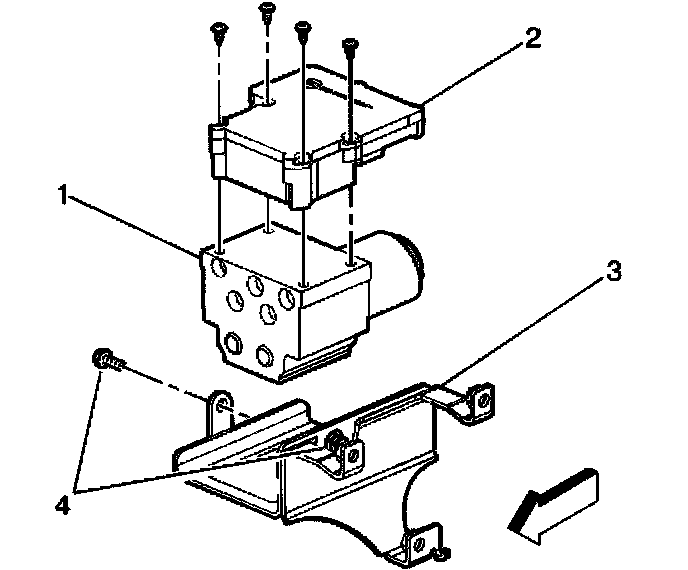 2
1
3
4