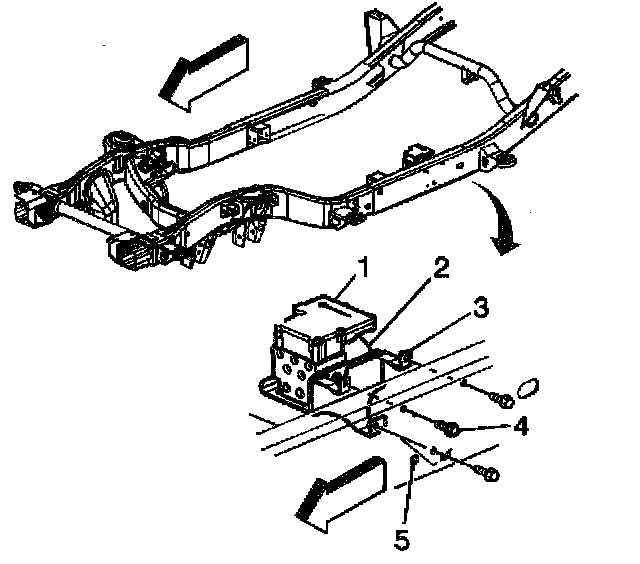 1
2
3
4
5