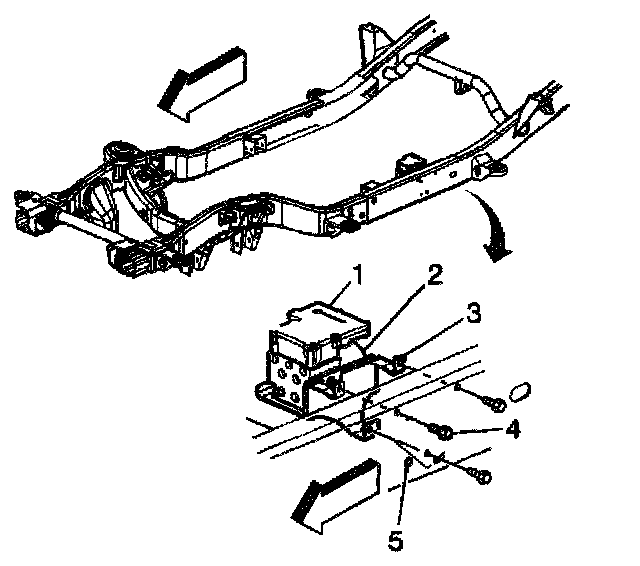 1
2
3
4
5