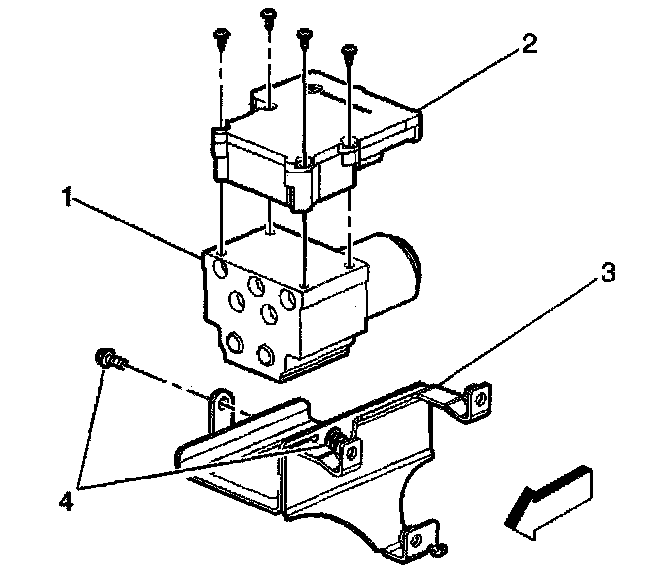 2
1
3
4