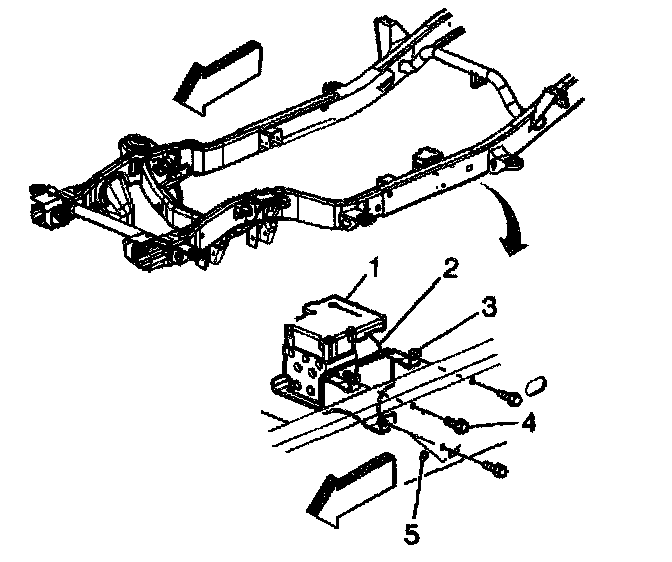 1
2
3
4
5