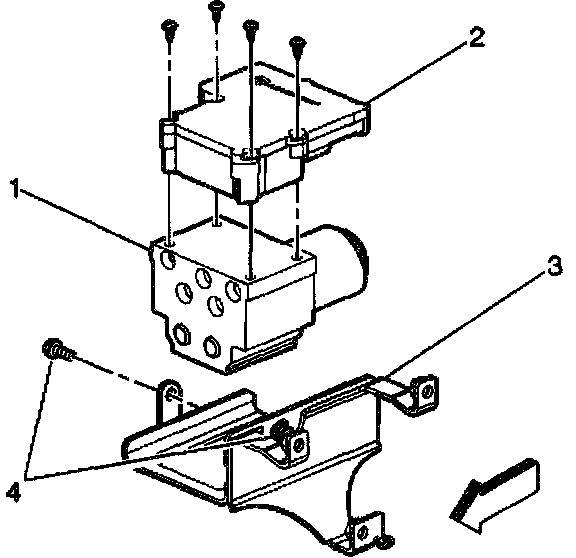 2
1
3
4