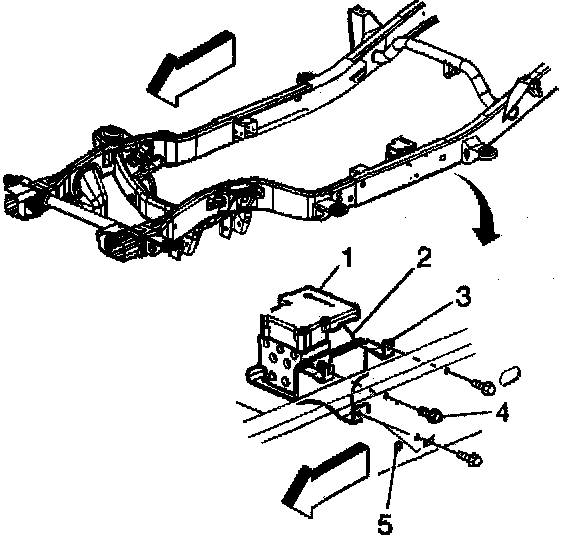 1
2
3
4
5