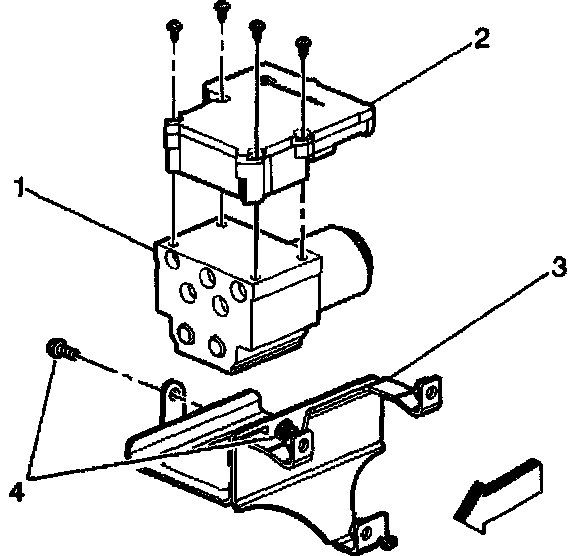 2
1
3
4