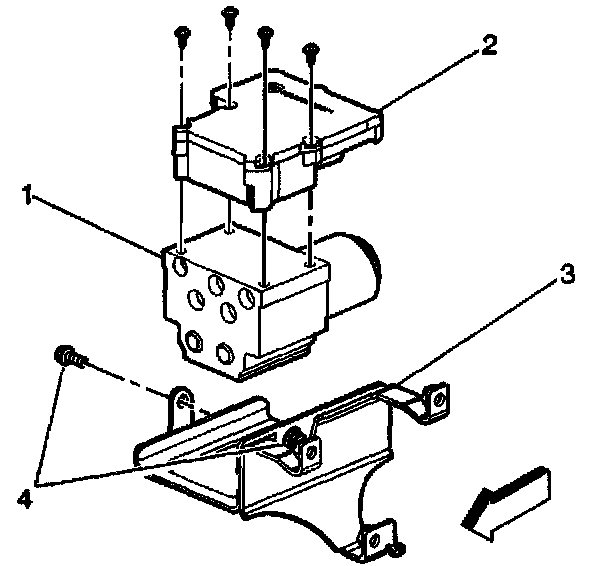 2
1
3
4