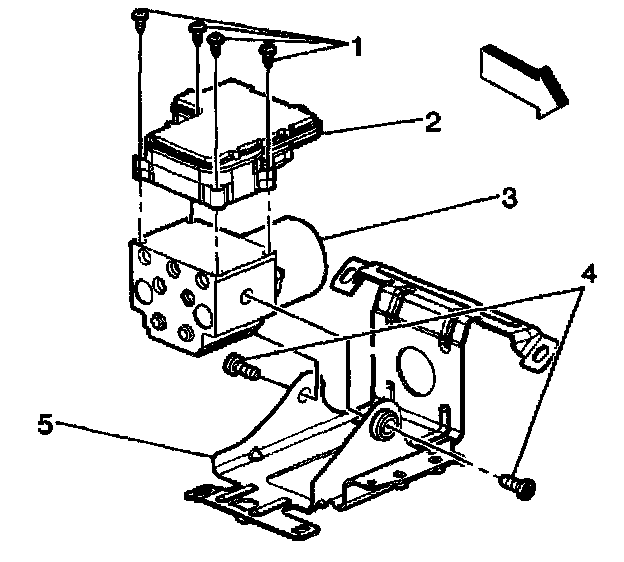 1
2
3
4
5