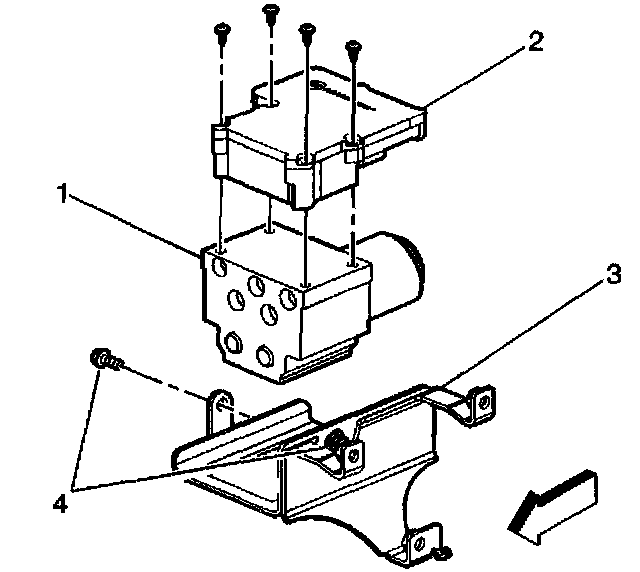 2
1
3
4